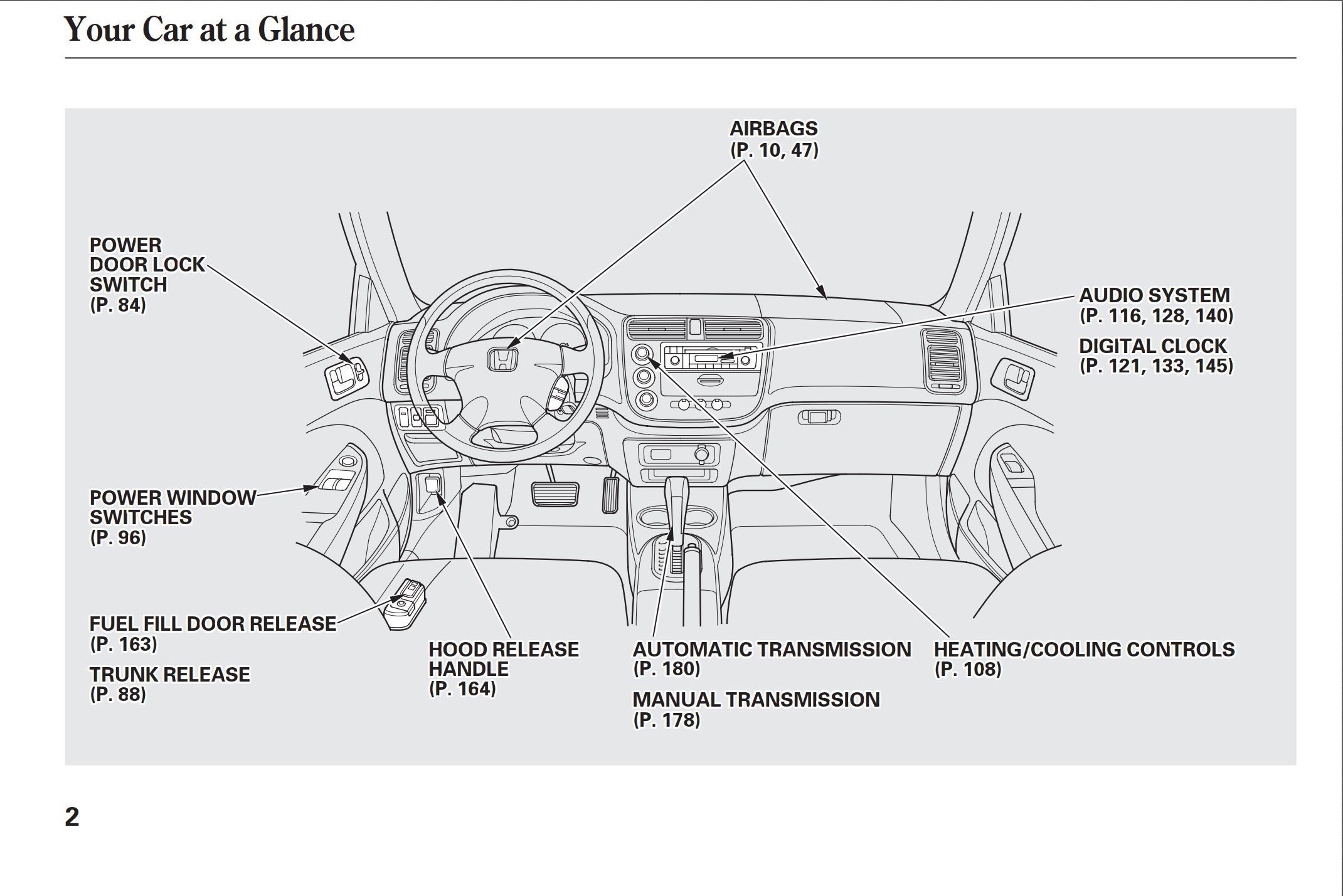 Your Car at a Glance

AIRBAGS
(P. 10, 47)

POWER
DOOR LOCK
SWITCH
(P. 84)

AUDIO SYSTEM
(P. 116, 128, 140)

DIGITAL CLOCK
(P. 121, 133, 145)

POWER WINDOW
SWITCHES
(P. 96)

FUEL FILL DOOR RELEASE
(P. 163)

TRUNK RELEASE
(P. 88)

HOOD RELEASE
HANDLE
(P. 164)

AUTOMATIC TRANSMISSION
(P. 180)

MANUAL TRANSMISSION
(P. 178)

HEATING/COOLING CONTROLS
(P. 108)

2