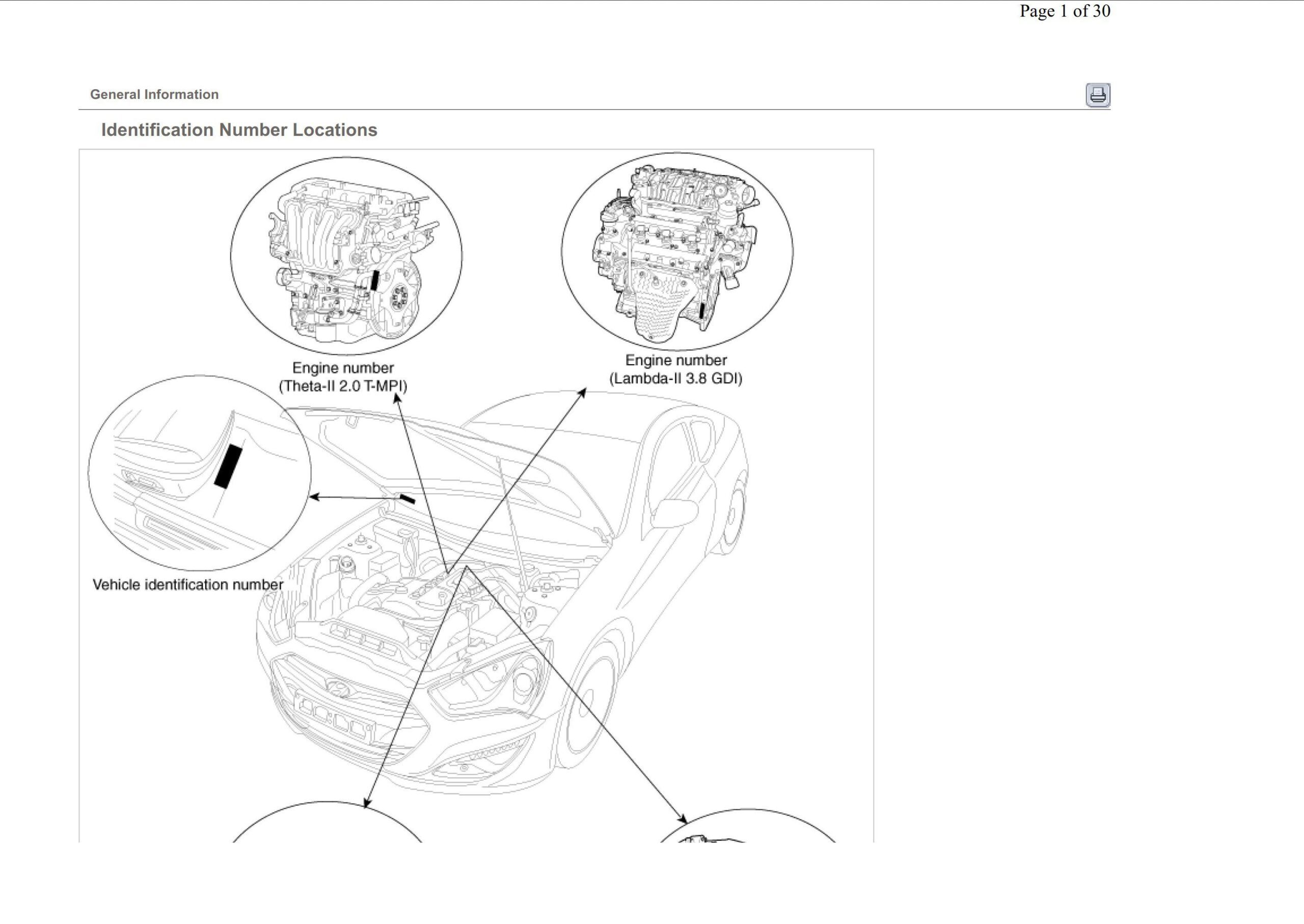 Page 1 of 30

General Information

Identification Number Locations

Engine number
(Theta-II 2.0 T-MPI)

Engine number
(Lambda-II 3.8 GDI)

Vehicle identification number