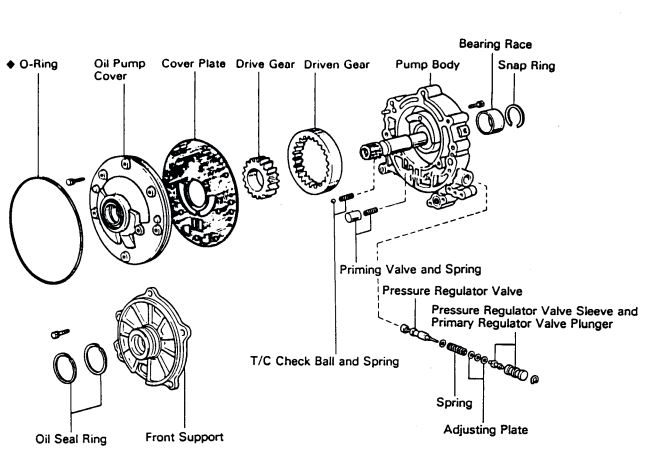 ◆ O-Ring
Oil Pump Cover
Cover Plate
Drive Gear
Driven Gear
Pump Body
Bearing Race
Snap Ring
Priming Valve and Spring
Pressure Regulator Valve
Pressure Regulator Valve Sleeve and Primary Regulator Valve Plunger
T/C Check Ball and Spring
Spring
Adjusting Plate
Oil Seal Ring
Front Support